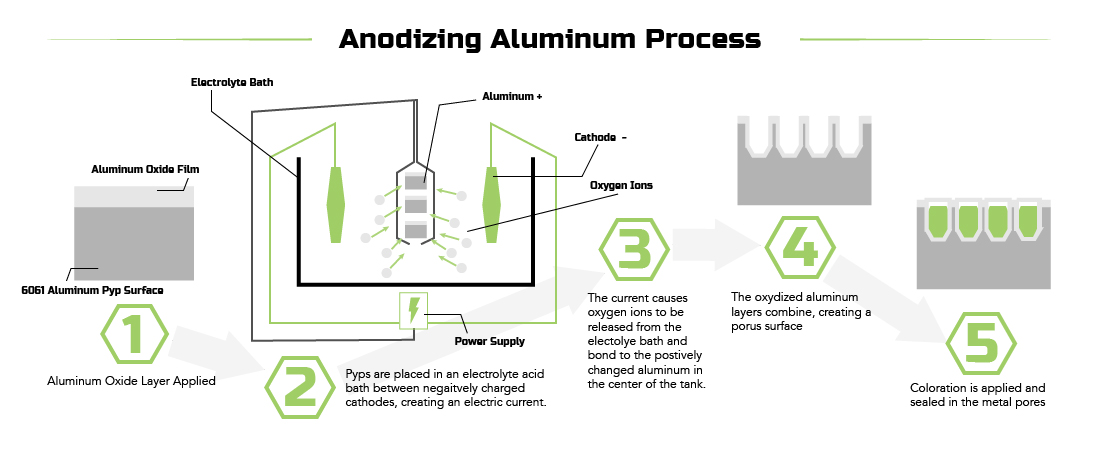 Anodizing Aluminum Process

Electrolyte Bath

Aluminum +

Cathode -

Oxygen Ions

Aluminum Oxide Film

6061 Aluminum Pyp Surface

Power Supply

1

Aluminum Oxide Layer Applied

2

Pyps are placed in an electrolyte acid bath between negaitvely charged cathodes, creating an electric current.

3

The current causes oxygen ions to be released from the electolye bath and bond to the postively changed aluminum in the center of the tank.

4

The oxydized aluminum layers combine, creating a porus surface

5

Coloration is applied and sealed in the metal pores